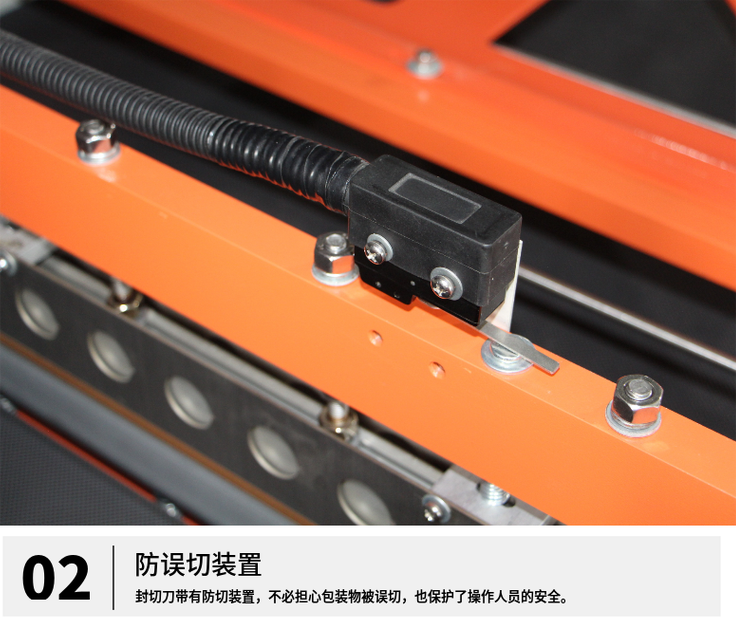 02

防误切装置

封切刀带有防切装置，不必担心包装物被误切，也保护了操作人员的安全。